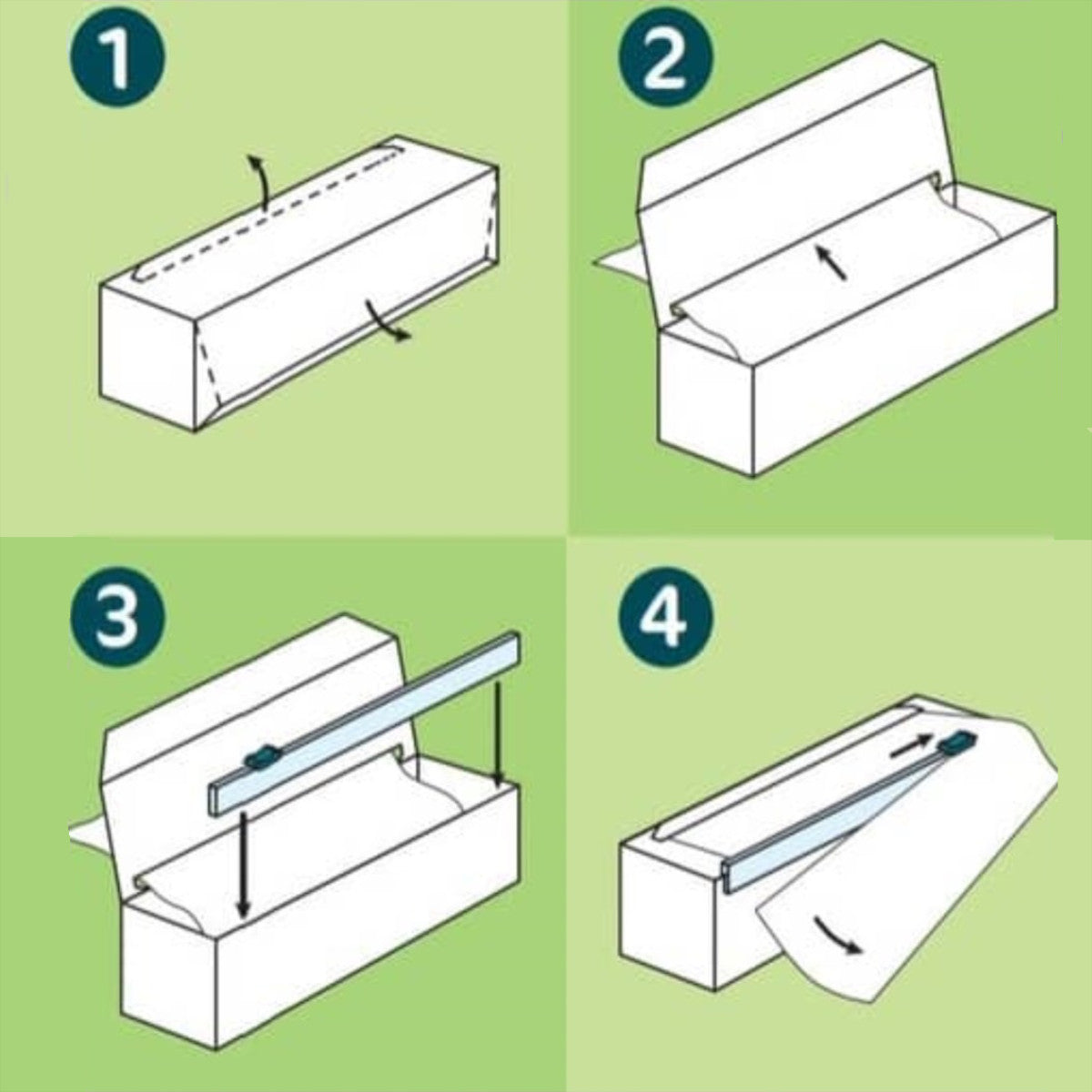 1

2

3

4