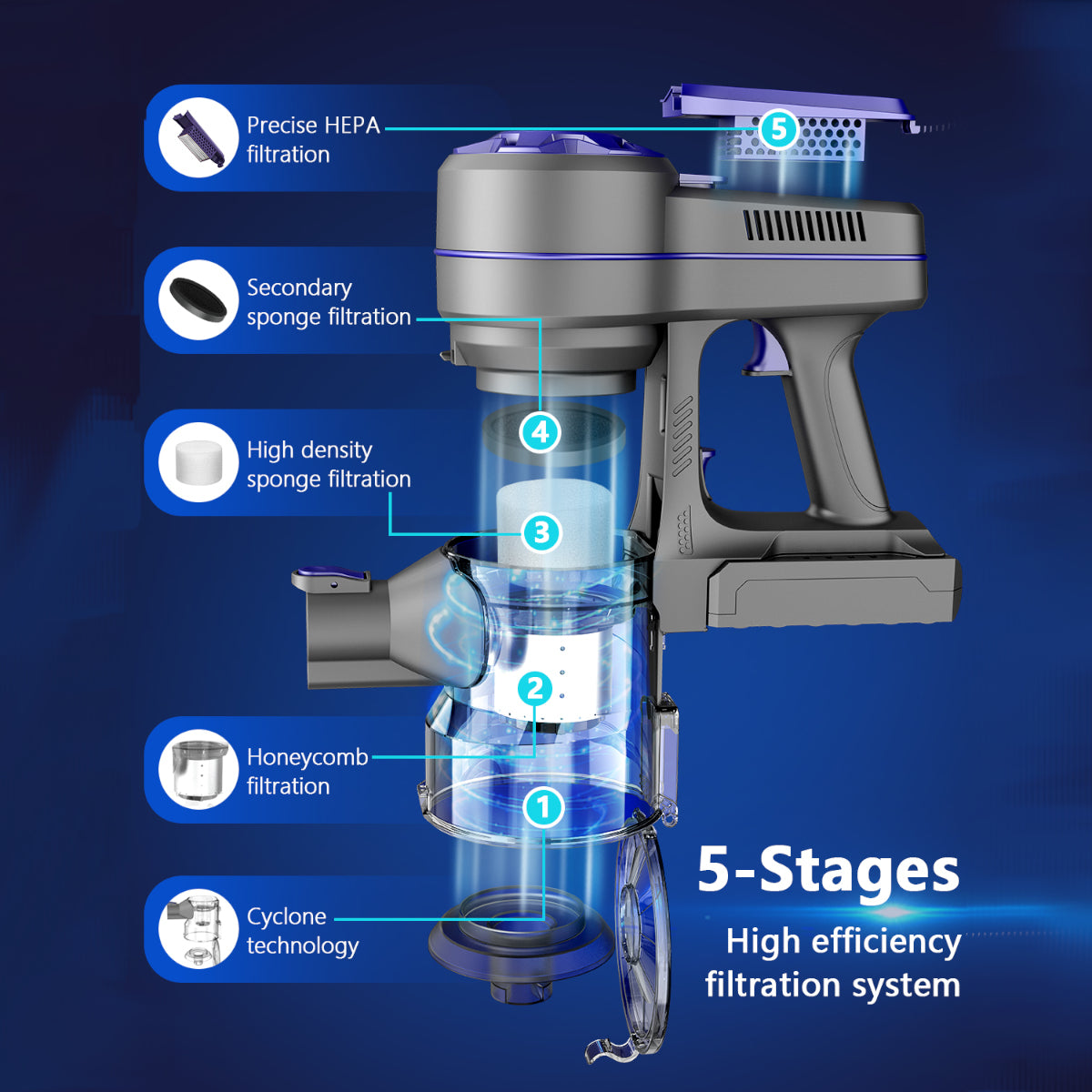 Precise HEPA filtration

5

Secondary sponge filtration

4

High density sponge filtration

3

2

Honeycomb filtration

1

Cyclone technology

5-Stages

High efficiency filtration system